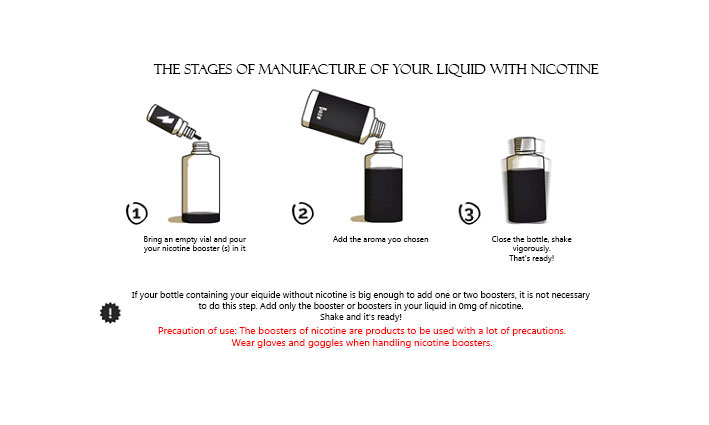 THE STAGES OF MANUFACTURE OF YOUR LIQUID WITH NICOTINE

1

Bring an empty vial and pour your nicotine booster (s) in it

2

Add the aroma yoo chosen

3

Close the bottle, shake vigorously. That's ready!

!

If your bottle containing your eiquide without nicotine is big enough to add one or two boosters, it is not necessary to do this step. Add only the booster or boosters in your liquid in 0mg of nicotine. Shake and it's ready!

Precaution of use: The boosters of nicotine are products to be used with a lot of precautions. Wear gloves and goggles when handling nicotine boosters.